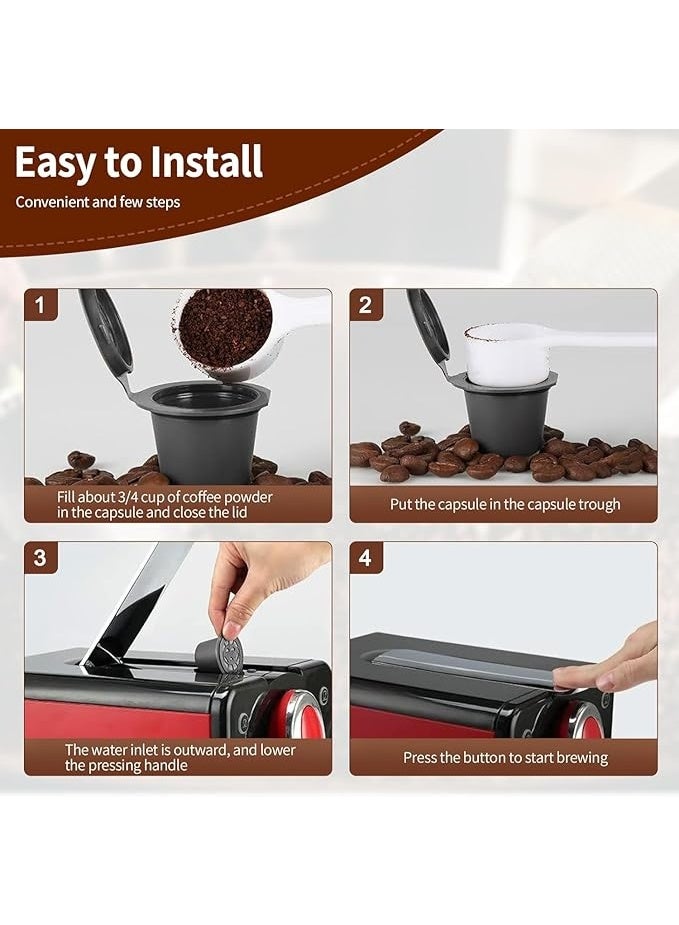 Easy to Install

Convenient and few steps

1

Fill about 3/4 cup of coffee powder in the capsule and close the lid

2

Put the capsule in the capsule trough

3

The water inlet is outward, and lower the pressing handle

4

Press the button to start brewing